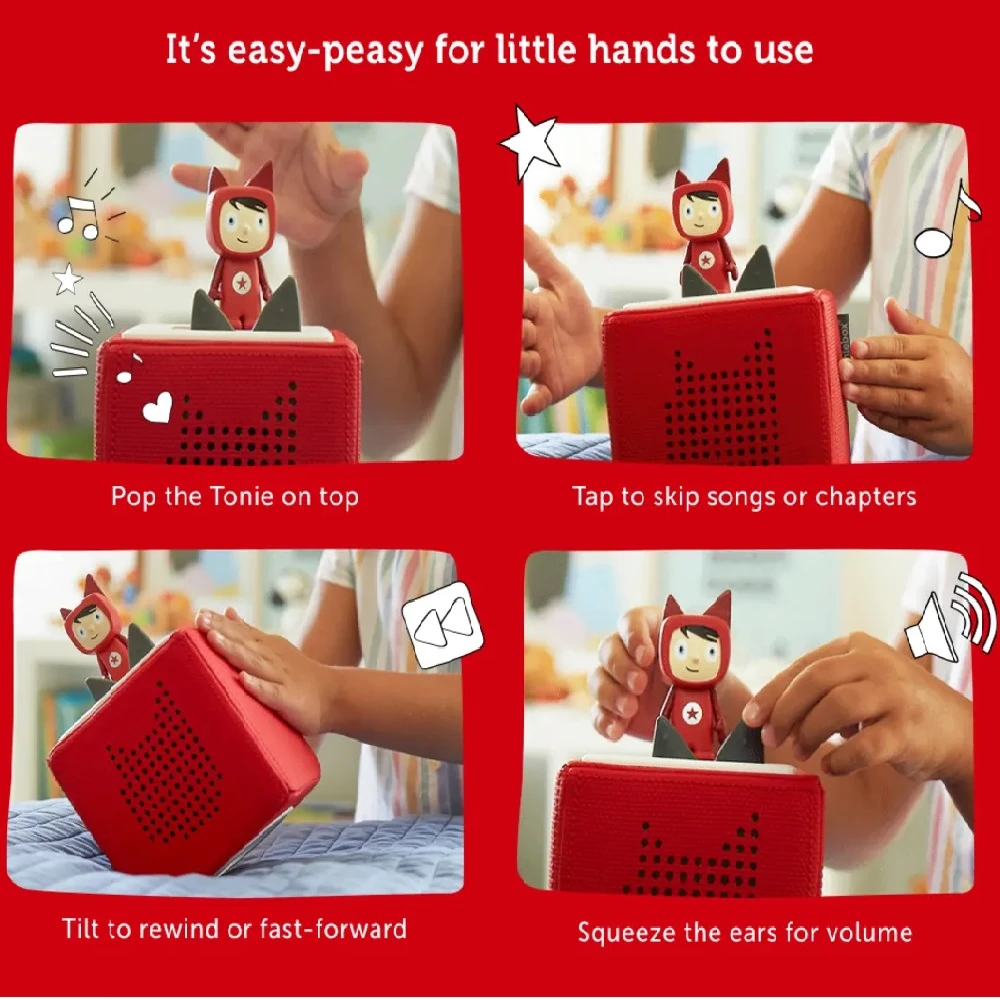 It's easy-peasy for little hands to use

Pop the Tonie on top

Tap to skip songs or chapters

Tilt to rewind or fast-forward

Squeeze the ears for volume