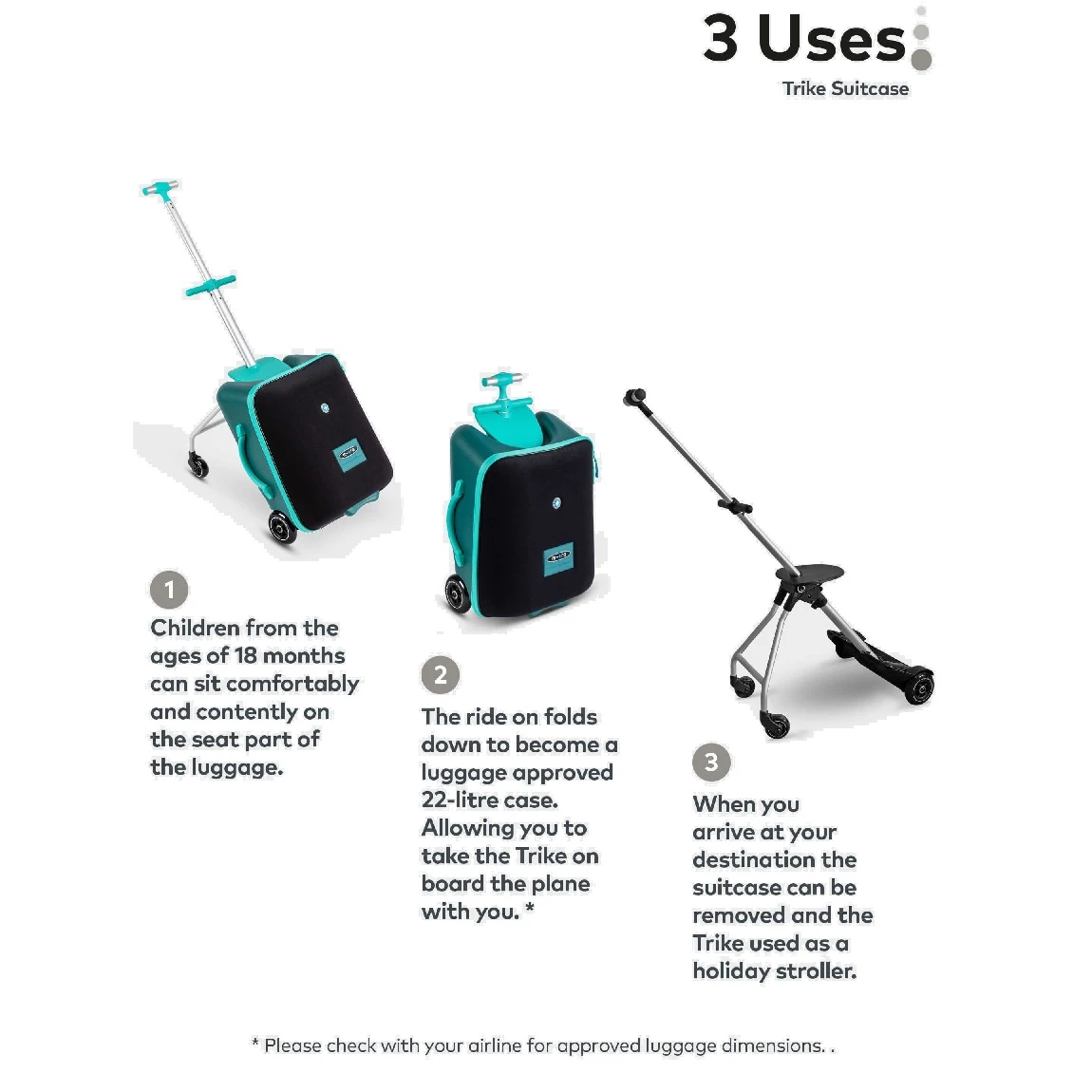 3 Uses

Trike Suitcase

1

Children from the ages of 18 months can sit comfortably and contently on the seat part of the luggage.

2

The ride on folds down to become a luggage approved 22-litre case. Allowing you to take the Trike on board the plane with you. *

3

When you arrive at your destination the suitcase can be removed and the Trike used as a holiday stroller.

* Please check with your airline for approved luggage dimensions. .